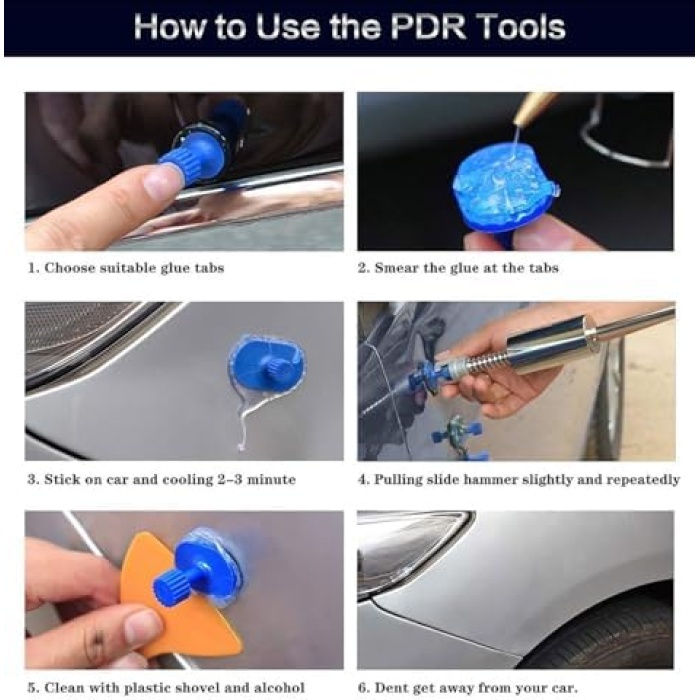 How to Use the PDR Tools

1. Choose suitable glue tabs

2. Smear the glue at the tabs

3. Stick on car and cooling 2-3 minute

4. Pulling slide hammer slightly and repeatedly

5. Clean with plastic shovel and alcohol

6. Dent get away from your car.